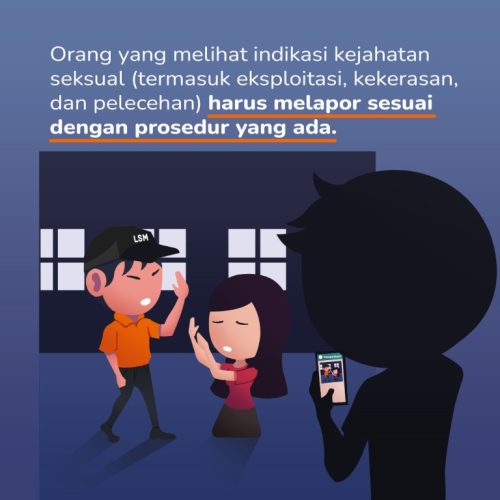 Orang yang melihat indikasi kejahatan seksual (termasuk eksploitasi, kekerasan, dan pelecehan) harus melapor sesuai dengan prosedur yang ada.

LSM