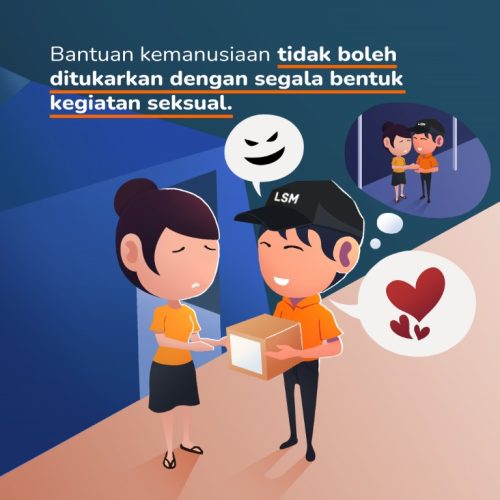 Bantuan kemanusiaan tidak boleh ditukarkan dengan segala bentuk kegiatan seksual.

LSM

LSM